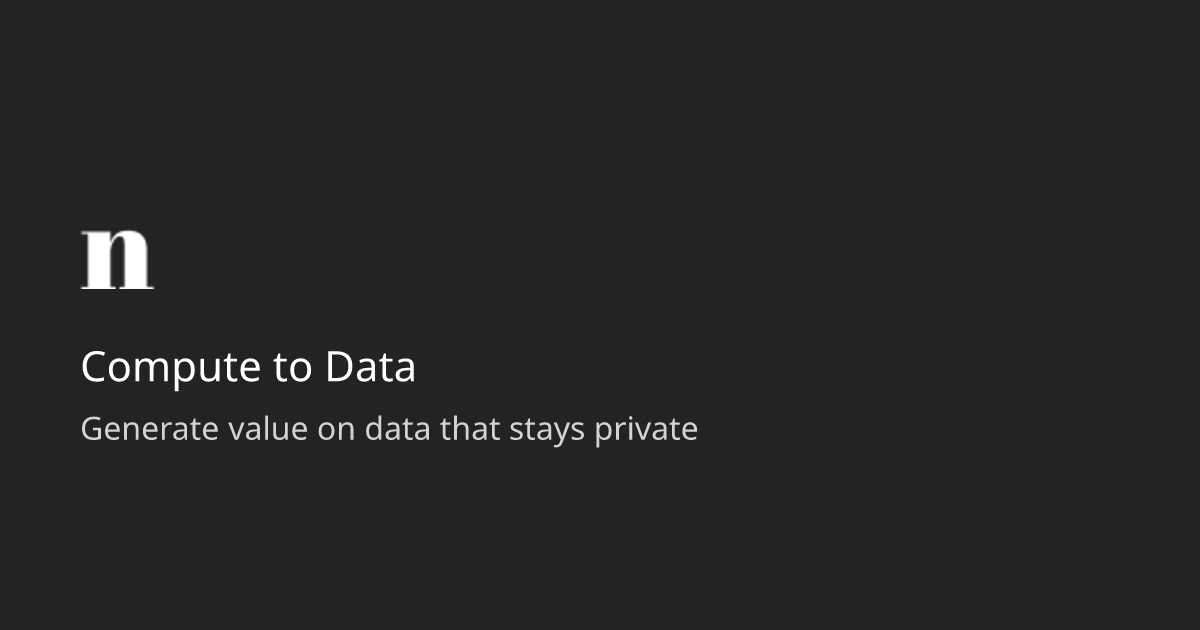 n

Compute to Data

Generate value on data that stays private